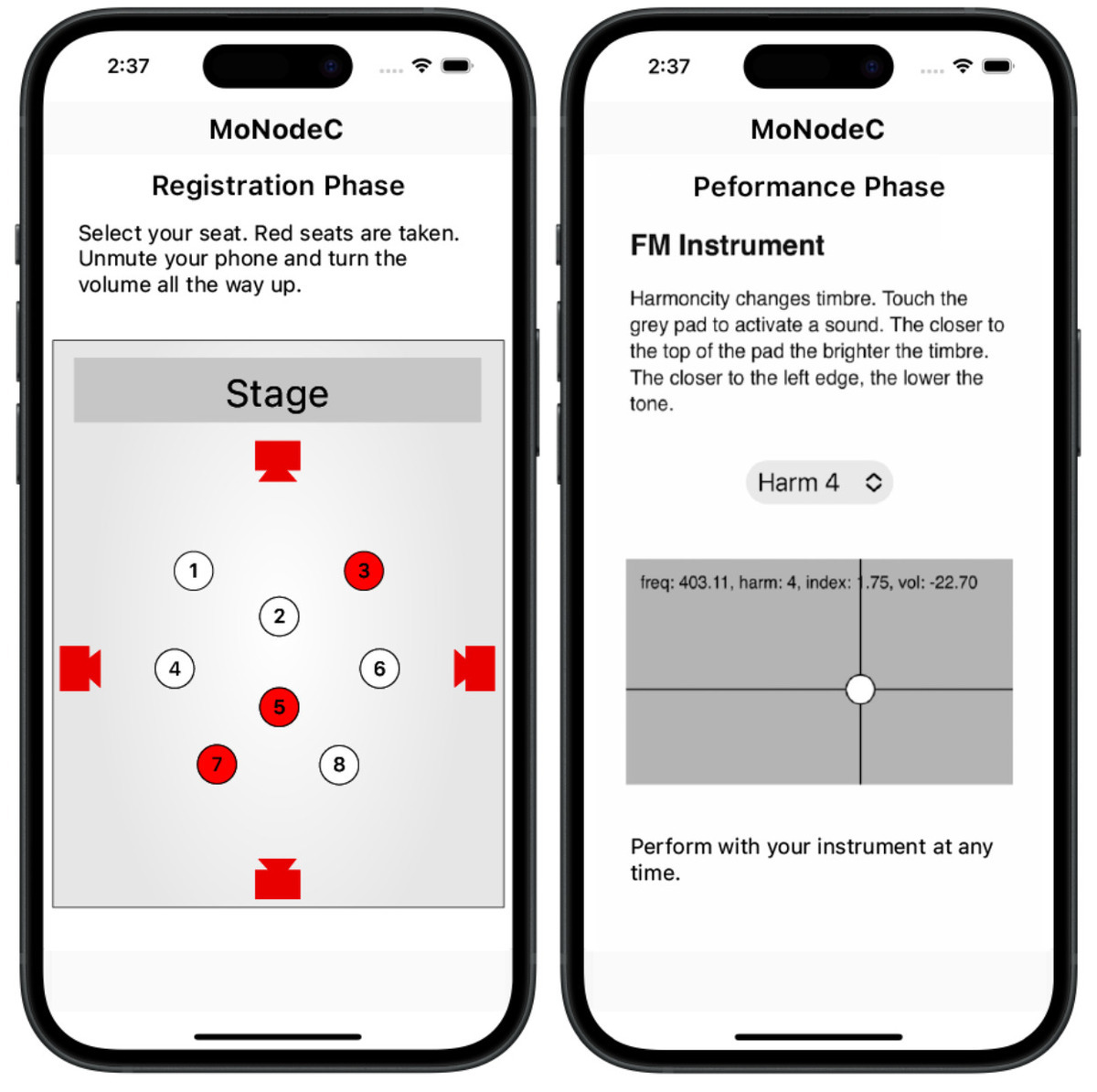 2:37

MoNodeC

Registration Phase

Select your seat. Red seats are taken. Unmute your phone and turn the volume all the way up.

Stage

1

3

2

4

6

5

7

8

2:37

MoNodeC

Peformance Phase

FM Instrument

Harmoncity changes timbre. Touch the grey pad to activate a sound. The closer to the top of the pad the brighter the timbre. The closer to the left edge, the lower the tone.

Harm 4

freq: 403.11, harm: 4, index: 1.75, vol: -22.70

Perform with your instrument at any time.